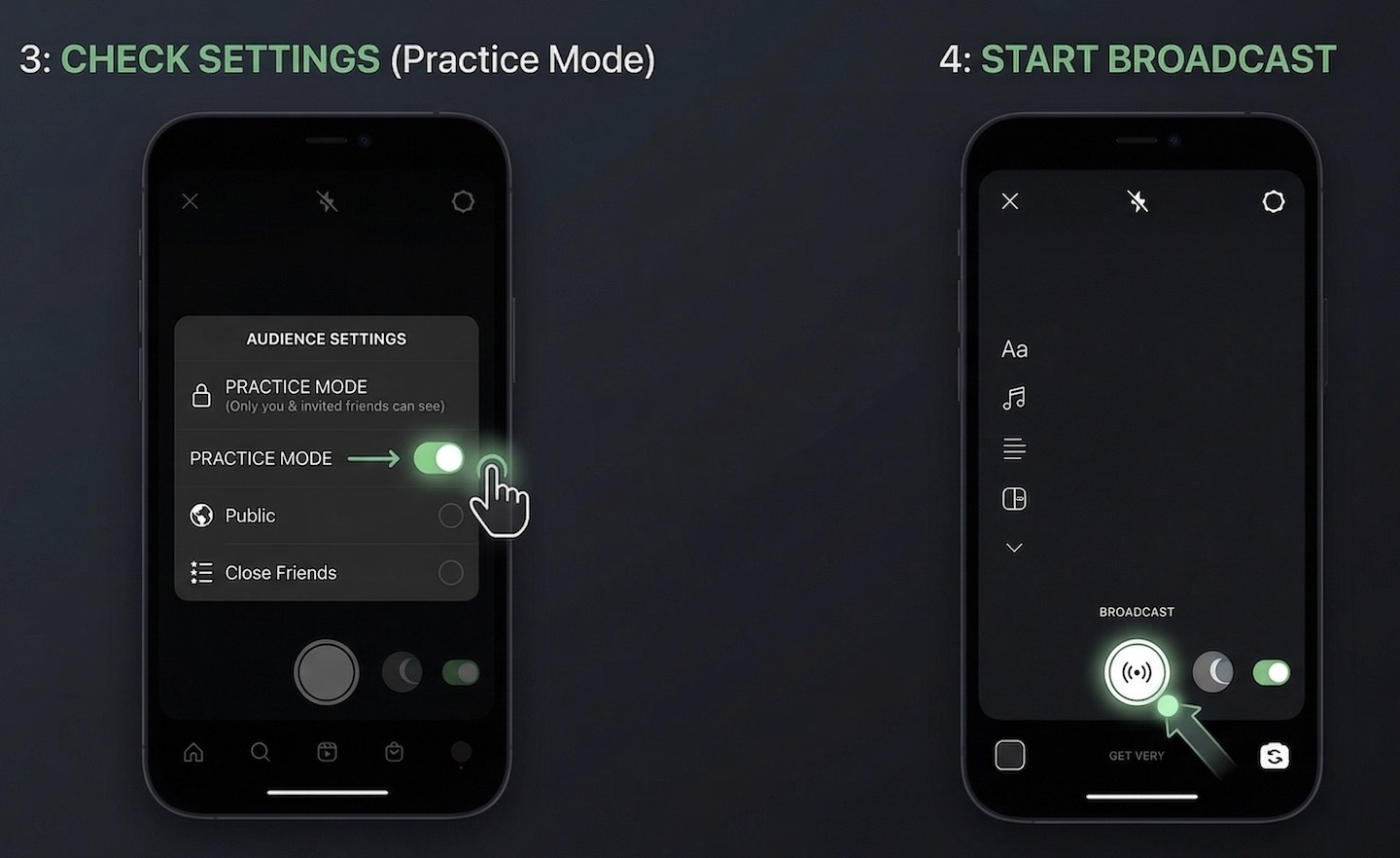 3: CHECK SETTINGS (Practice Mode)

AUDIENCE SETTINGS

PRACTICE MODE
(Only you & invited friends can see)

PRACTICE MODE

Public

Close Friends

4: START BROADCAST

Aa

BROADCAST

GET VERY